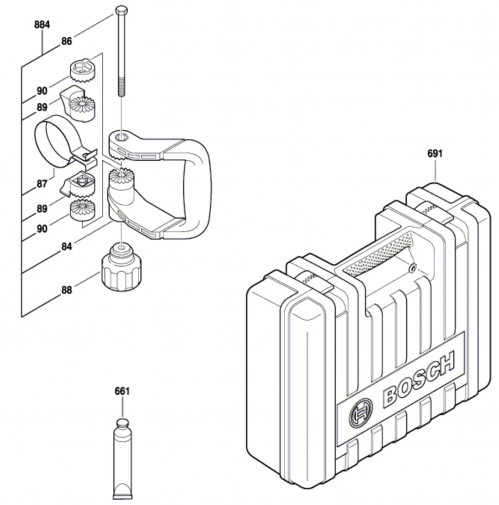 884
86
90
89
87
89
90
84
88
691
661
BOSCH